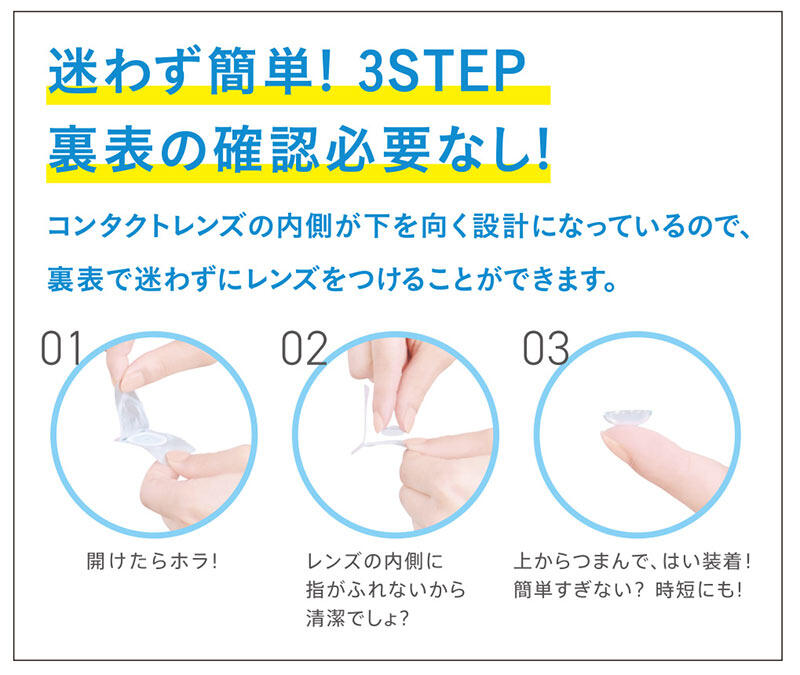 迷わず簡単! 3STEP
裏表の確認必要なし!

コンタクトレンズの内側が下を向く設計になっているので、裏表で迷わずにレンズをつけることができます。

01

開けたらホラ!

02

レンズの内側に指がふれないから清潔でしょ?

03

上からつまんで、はい装着! 簡単すぎない? 時短にも!