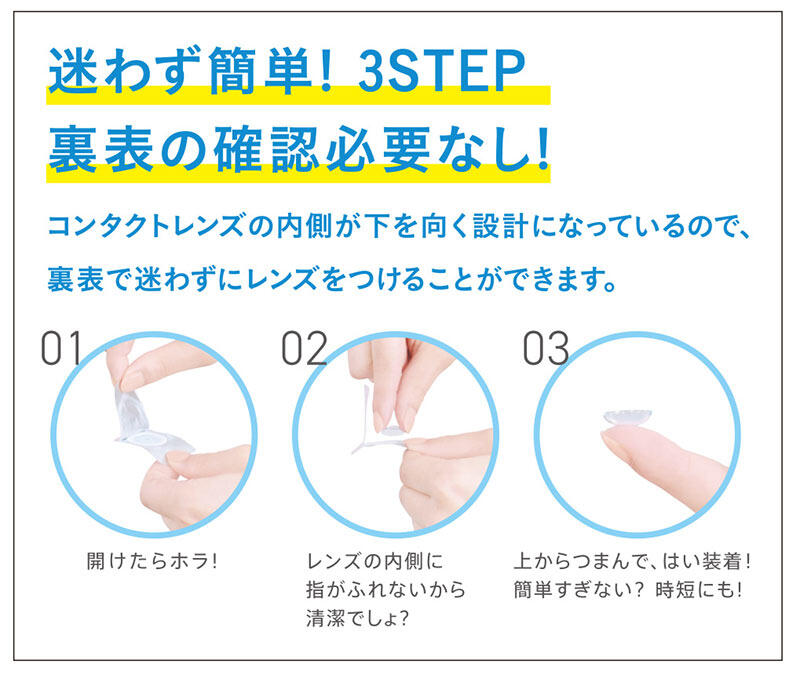 迷わず簡単! 3STEP
裏表の確認必要なし!

コンタクトレンズの内側が下を向く設計になっているので、裏表で迷わずにレンズをつけることができます。

01
開けたらホラ!

02
レンズの内側に指がふれないから清潔でしょ?

03
上からつまんで、はい装着! 簡単すぎない? 時短にも!